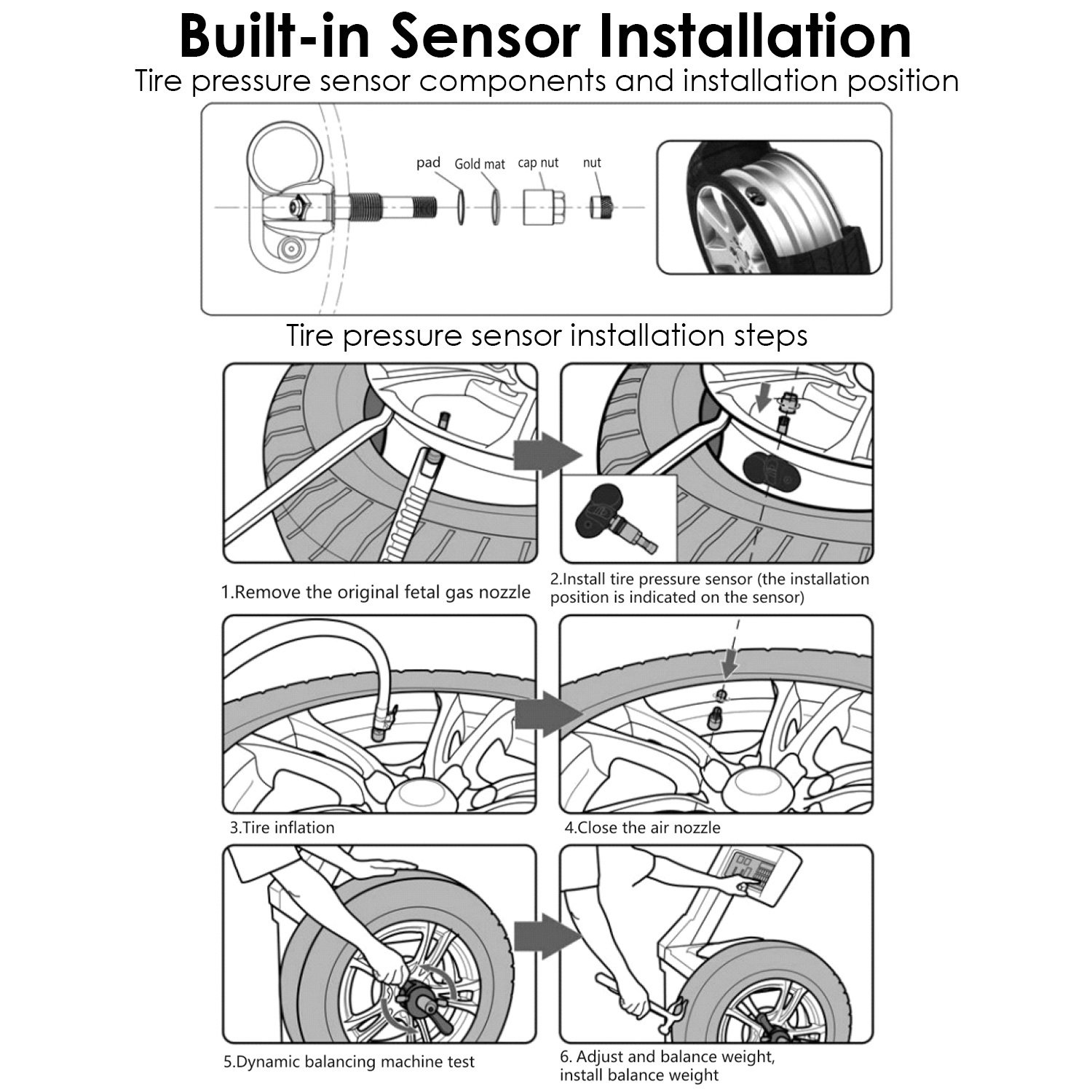 Built-in Sensor Installation

Tire pressure sensor components and installation position

pad Gold mat cap nut nut

Tire pressure sensor installation steps

1.Remove the original fetal gas nozzle

2.Install tire pressure sensor (the installation position is indicated on the sensor)

3.Tire inflation

4.Close the air nozzle

5.Dynamic balancing machine test

6. Adjust and balance weight, install balance weight